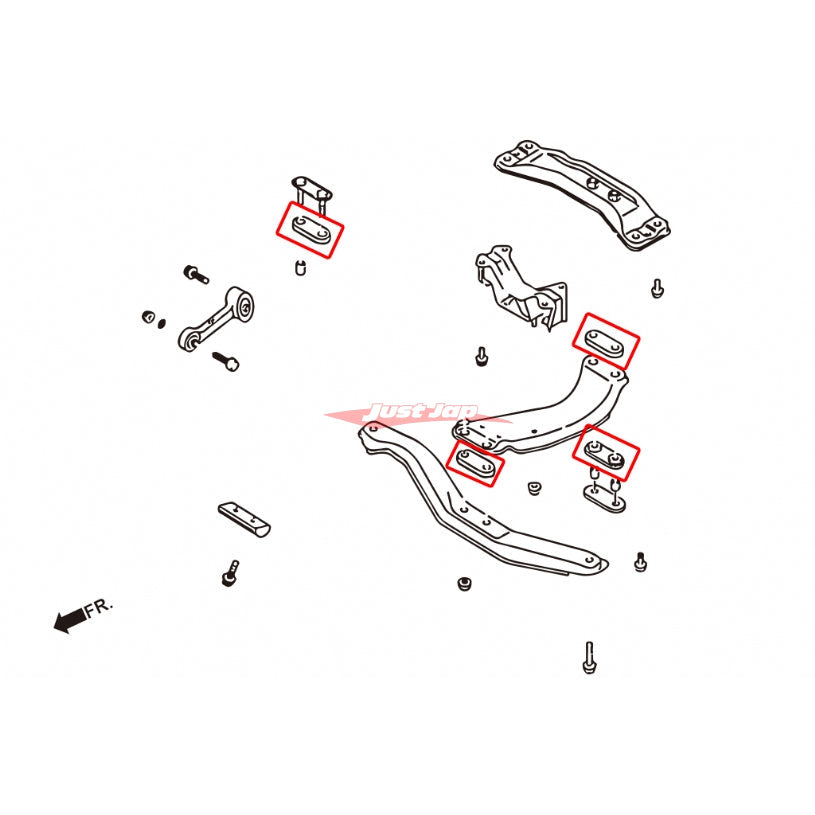 Just Jap

FR.