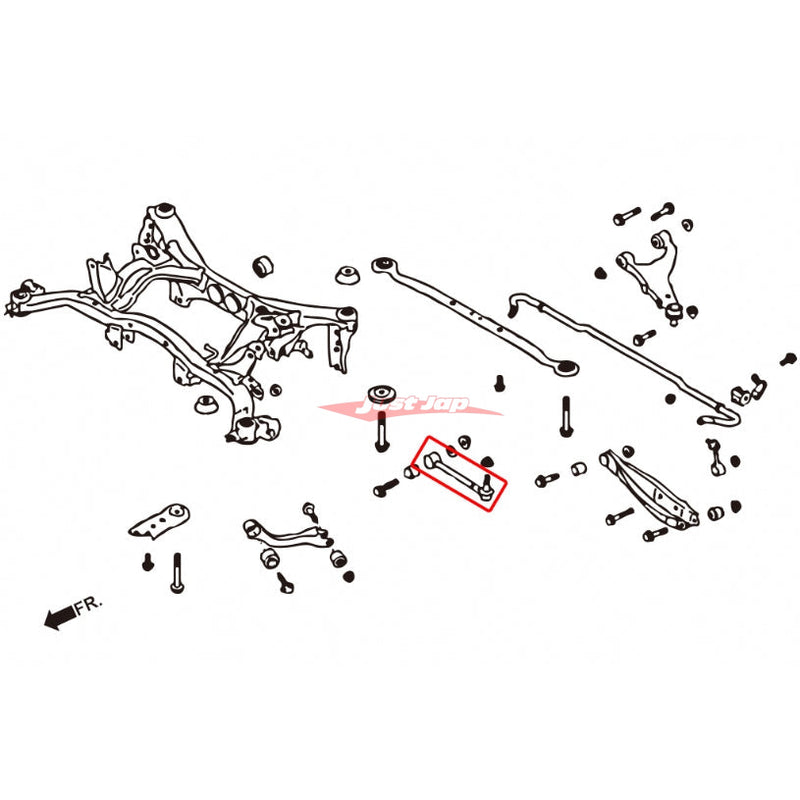 Just Jap

FR.