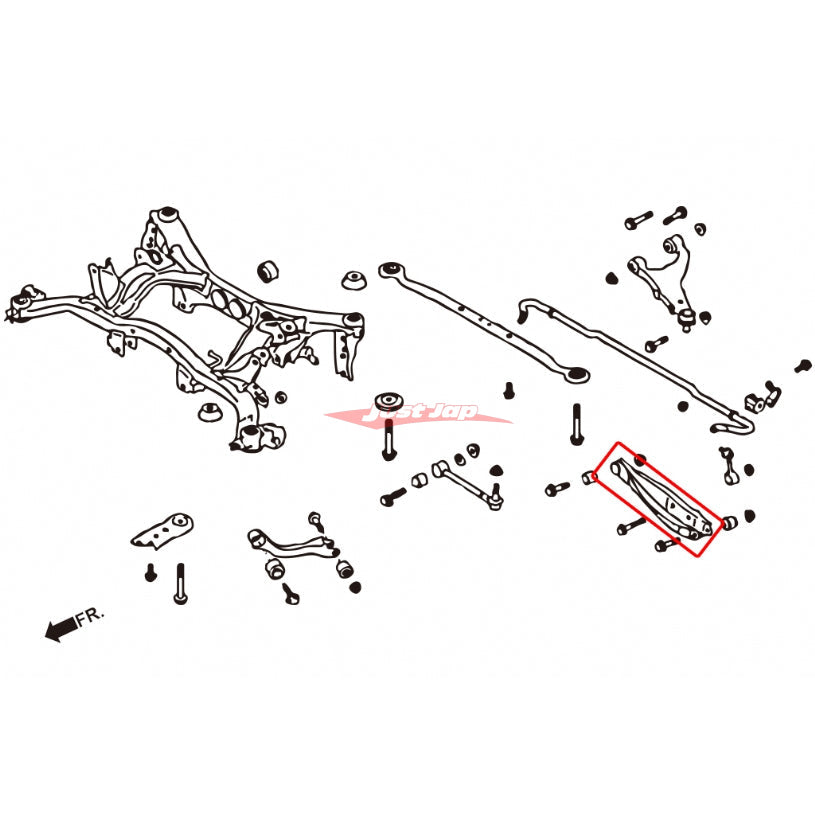 Just Jap

FR.