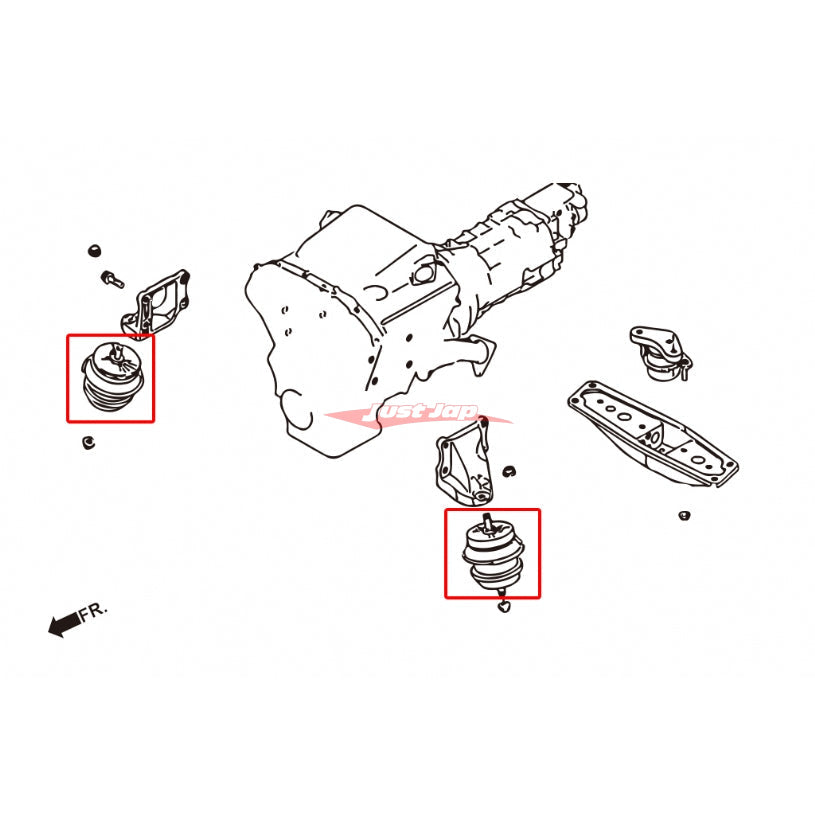 Just Jap

FR.