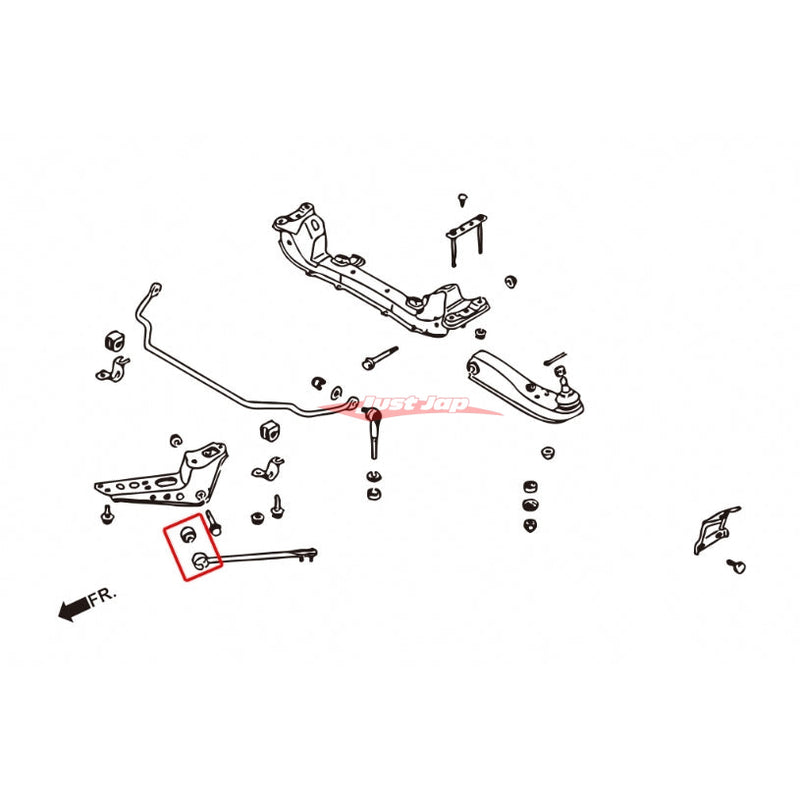 Just Jap

FR.