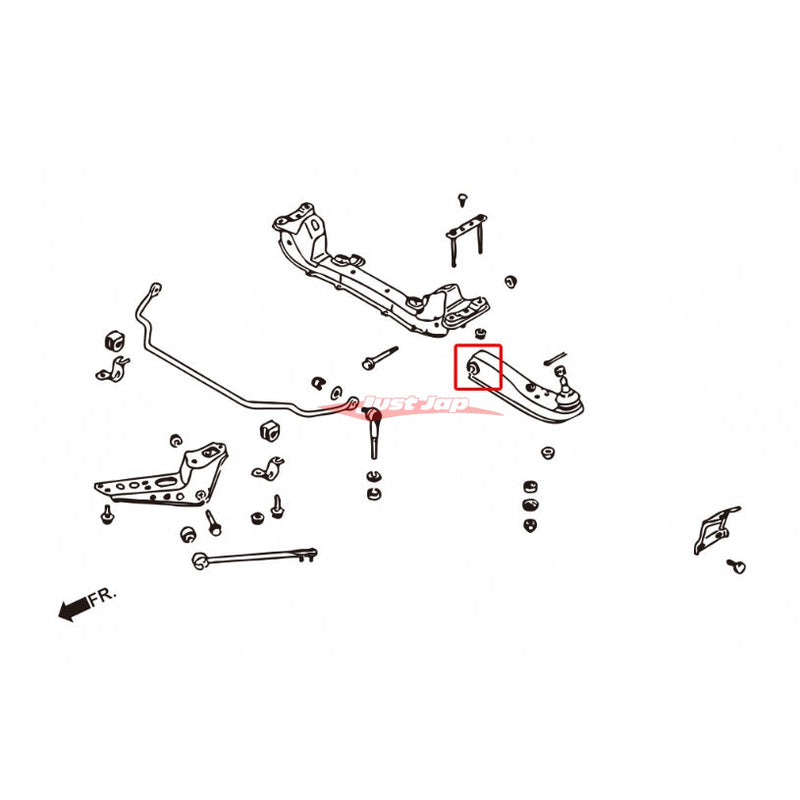 Just Jap

FR.