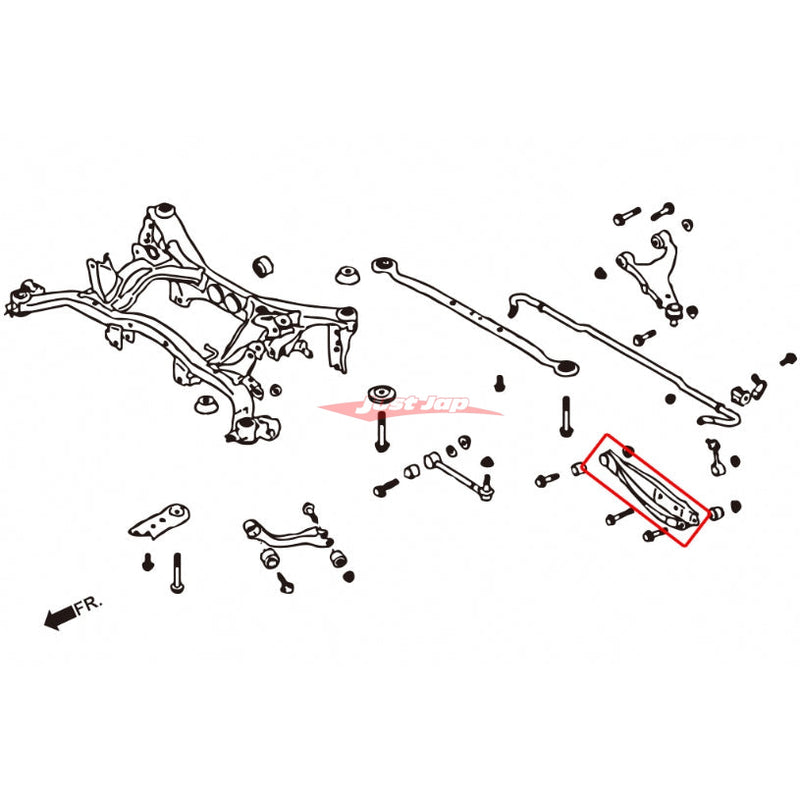 Just Jap

FR.