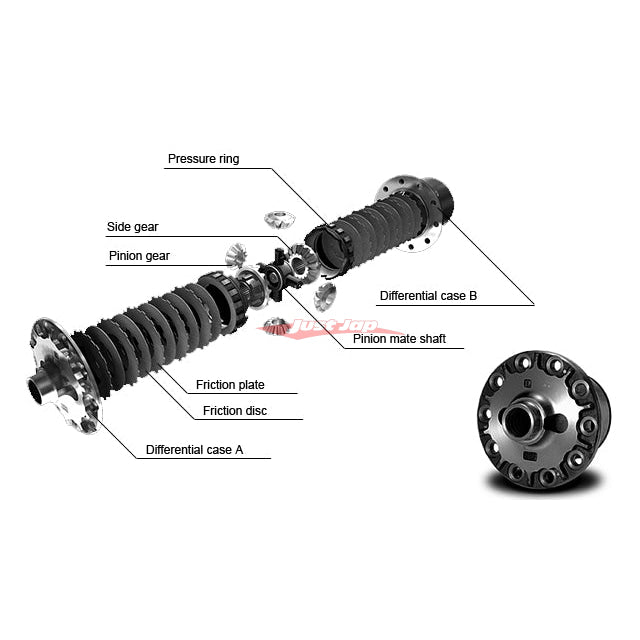 Pressure ring

Side gear

Pinion gear

Differential case B

Just Jap

Pinion mate shaft

Friction plate

Friction disc

Differential case A