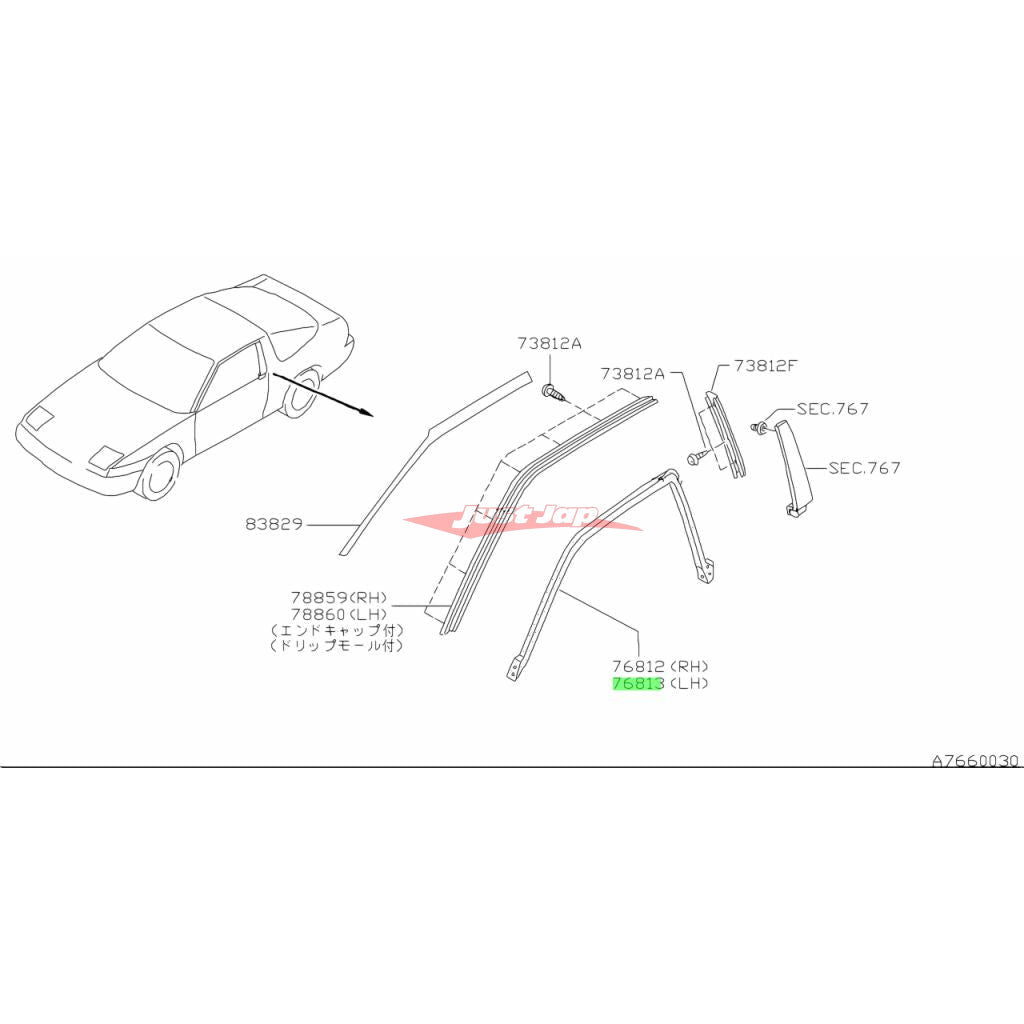 73812A
73812A
73812F
SEC.767
SEC.767
83829
Just Jap
78859(RH)
78860(LH)
(エンドキャップ付)
(ドリップモール付)
76812(RH)
76813(LH)
A7660030