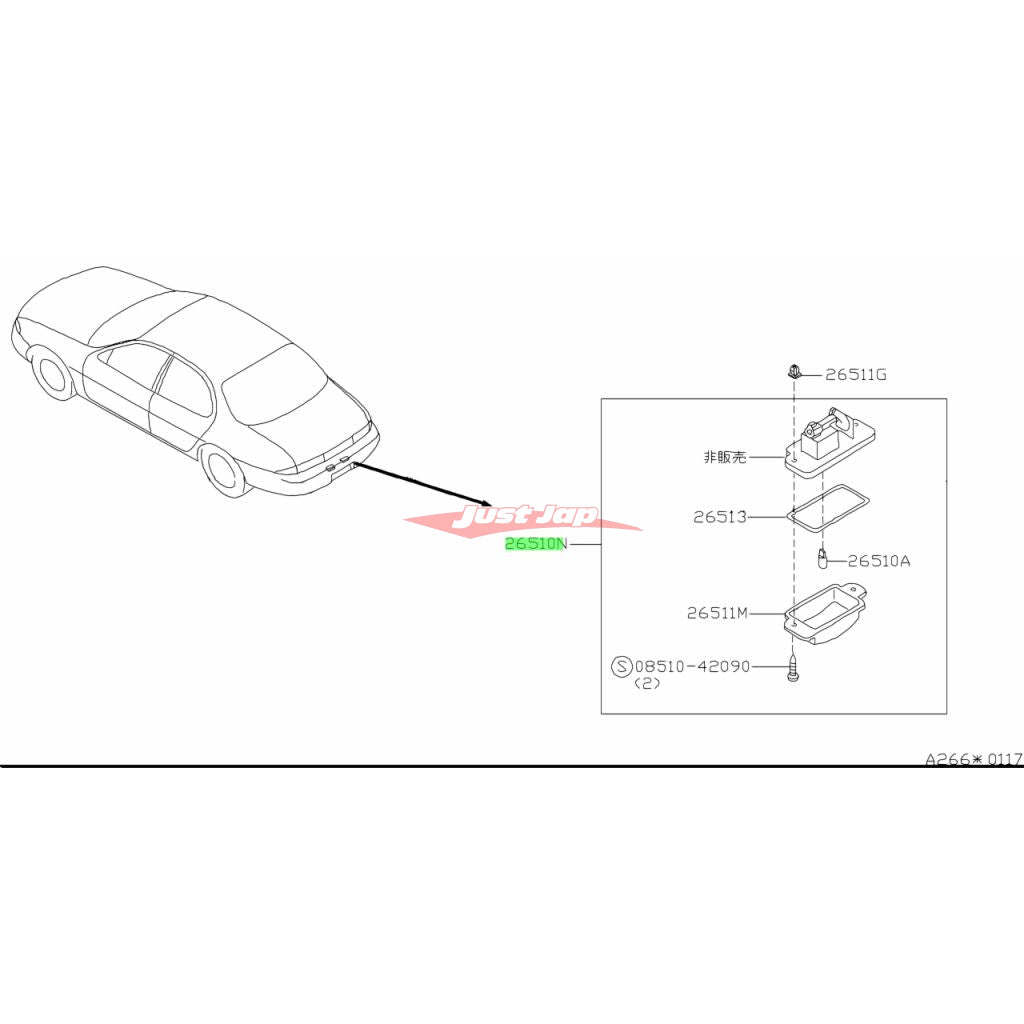 Just Jap

26510N

26511G

非販売

26513

26510A

26511M

S 08510-42090
(2)

A266＊0117