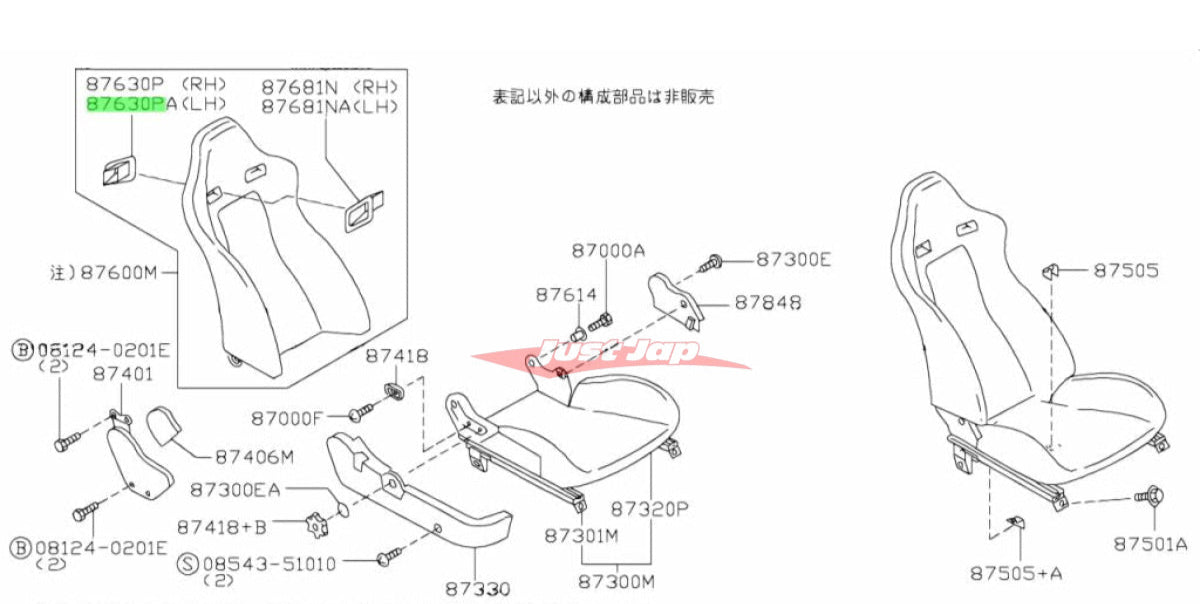 87630P (RH)
87630PA(LH)
87681N (RH)
87681NA(LH)

表記以外の構成部品は非販売

注)87600M

Ⓑ08124-0201E
(2)
87401

87406M

Ⓑ08124-0201E
(2)

87418
87000F

87300EA
87418+B
Ⓢ08543-51010
(2)
87330

87000A
87614
87300E
87848

Just Jap

87320P
87301M
87300M

87505
87501A
87505+A