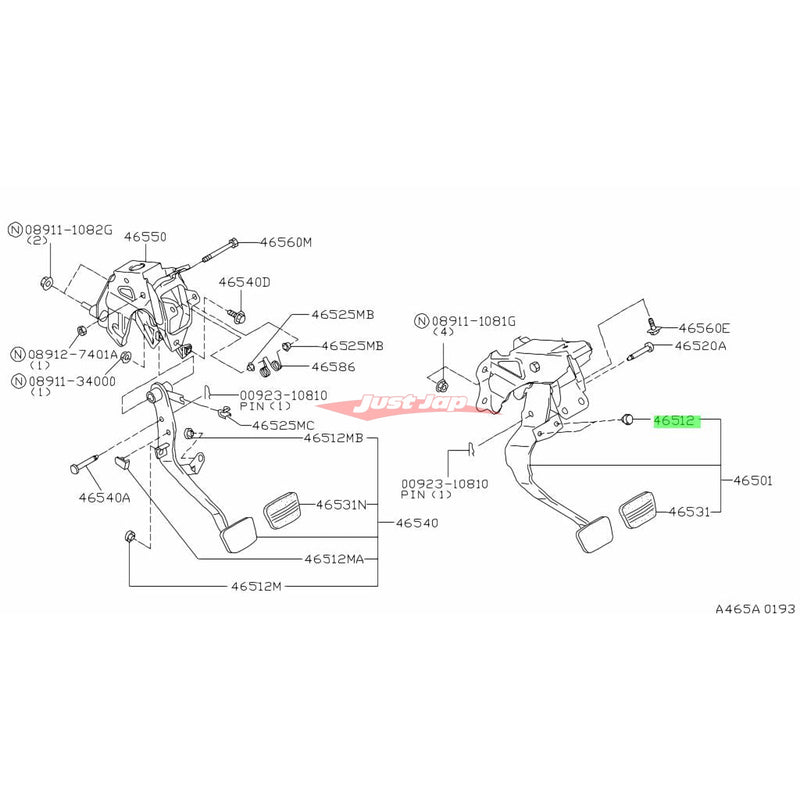 Ⓝ08911-1082G
(2)
46550
46560M
46540D
46525MB
46525MB
46586
Ⓝ08912-7401A
(1)
Ⓝ08911-34000
(1)
00923-10810
PIN (1)
46525MC
46512MB
46540A
46531N
46540
46512MA
46512M
Ⓝ08911-1081G
(4)
46560E
46520A
Just Jap
46512
00923-10810
PIN (1)
46501
46531
A465A 0193