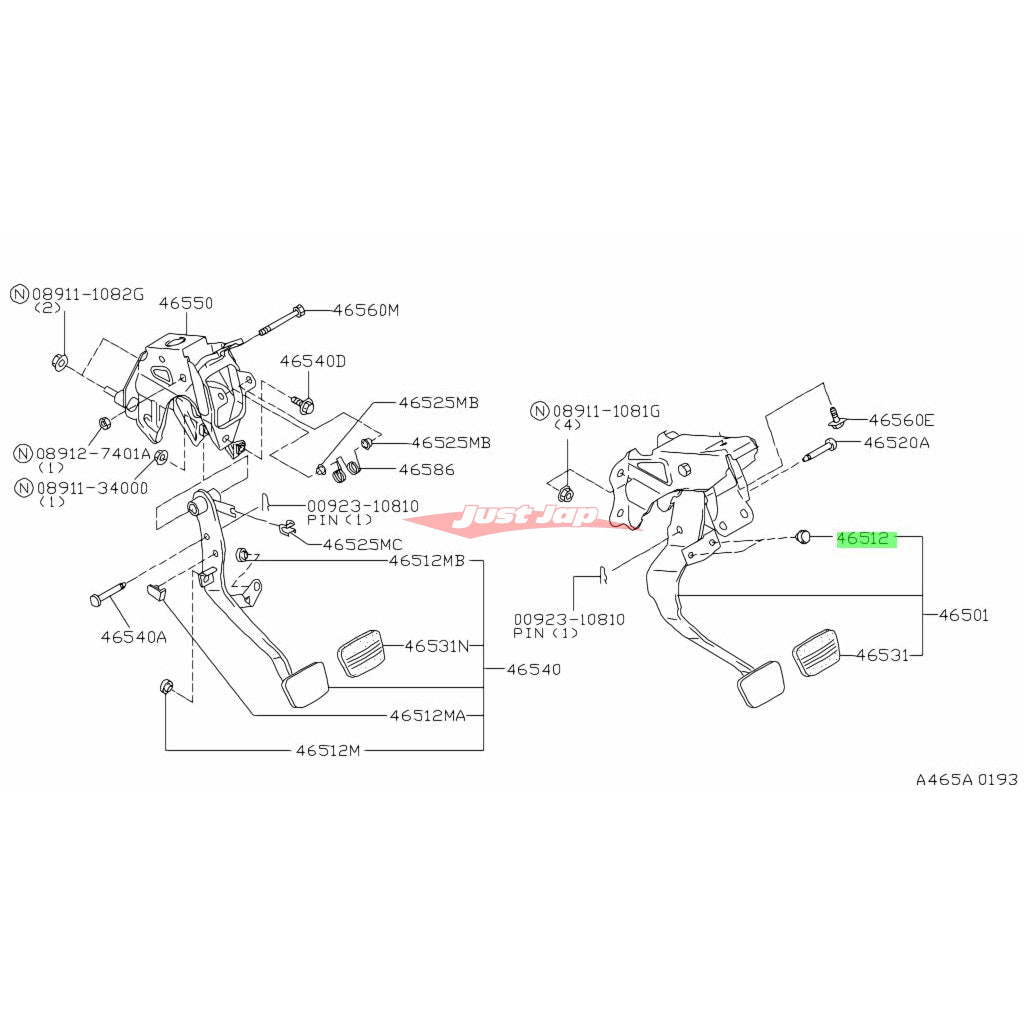 Ⓝ08911-1082G
(2)
46550
46560M
46540D
46525MB
46525MB
46586
Ⓝ08912-7401A
(1)
Ⓝ08911-34000
(1)
00923-10810
PIN (1)
46525MC
46512MB
46540A
46531N
46540
46512MA
46512M
Ⓝ08911-1081G
(4)
46560E
46520A
Just Jap
46512
00923-10810
PIN (1)
46501
46531
A465A 0193